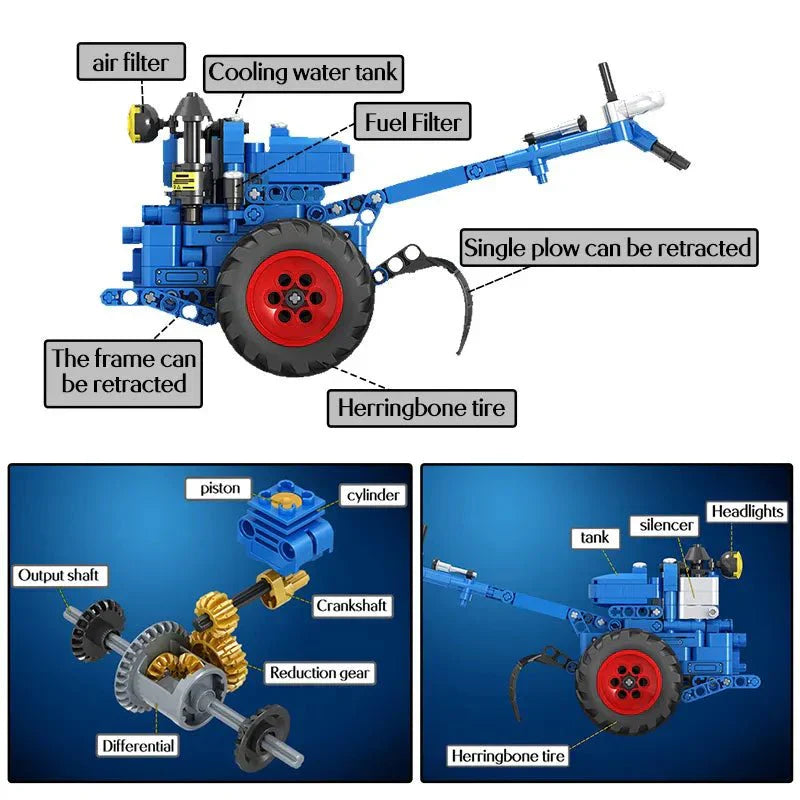 air filter
Cooling water tank
Fuel Filter
Single plow can be retracted
The frame can be retracted
Herringbone tire

piston
cylinder
Output shaft
Crankshaft
Reduction gear
Differential

tank
silencer
Headlights
Herringbone tire