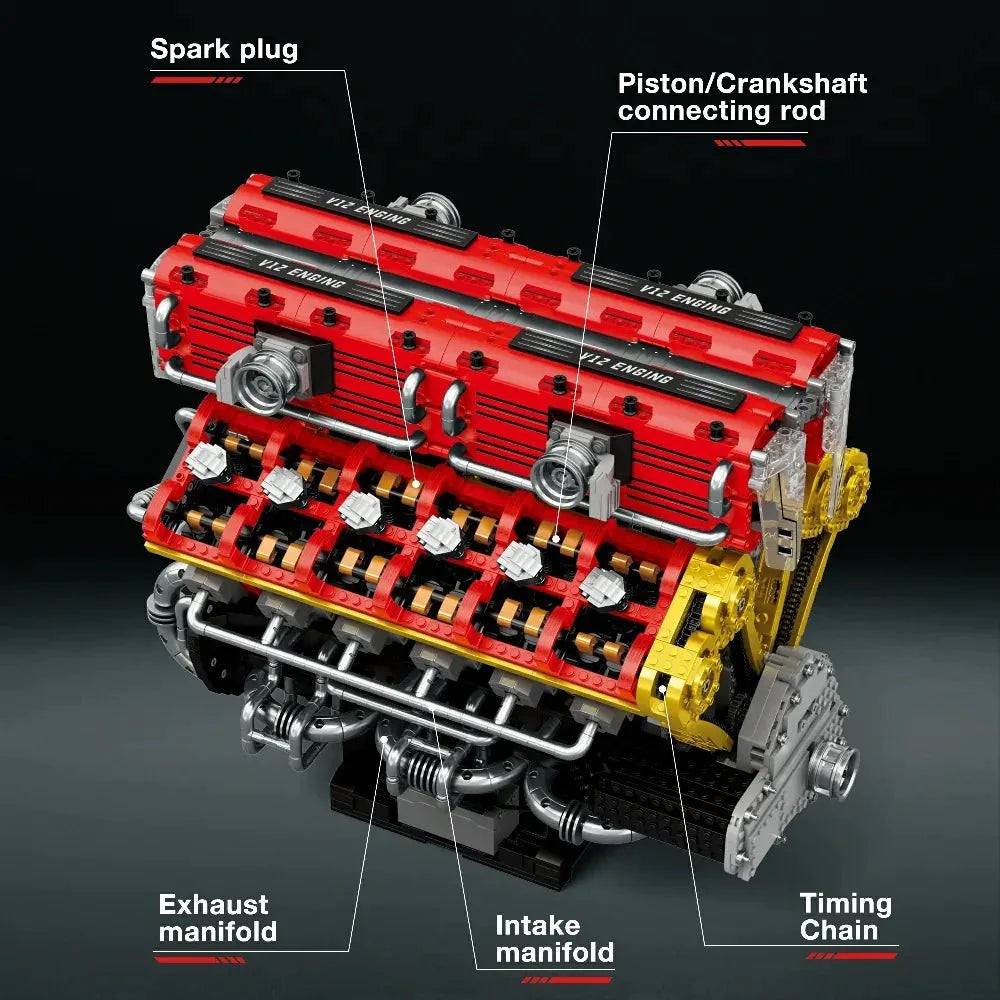 Spark plug

Piston/Crankshaft connecting rod

V12 ENGING

V12 ENGING

V12 ENGING

V12 ENGING

Exhaust manifold

Intake manifold

Timing Chain