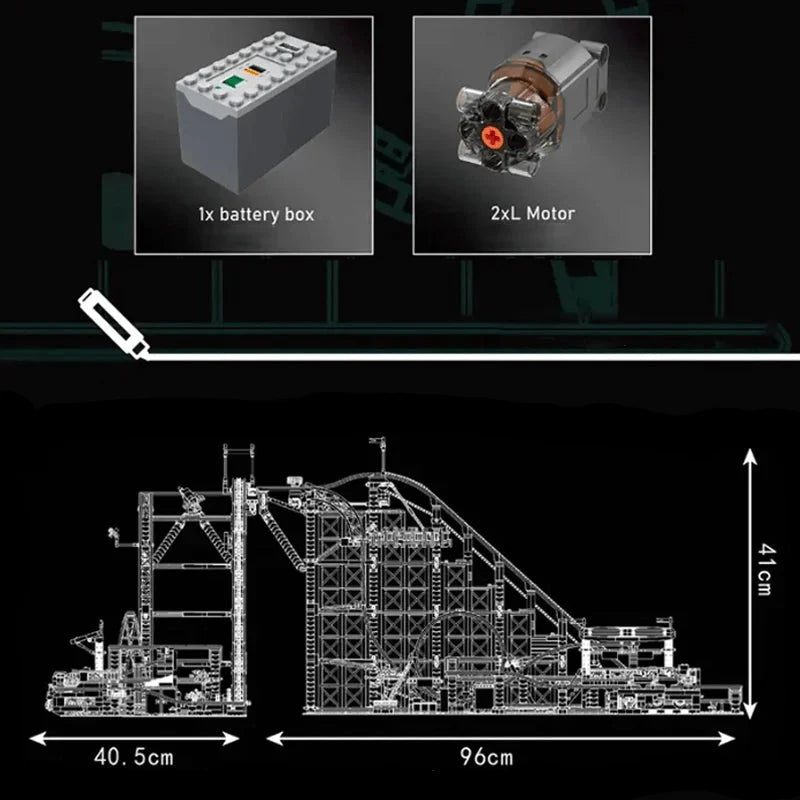 1x battery box

2xL Motor

41cm

40.5cm

96cm