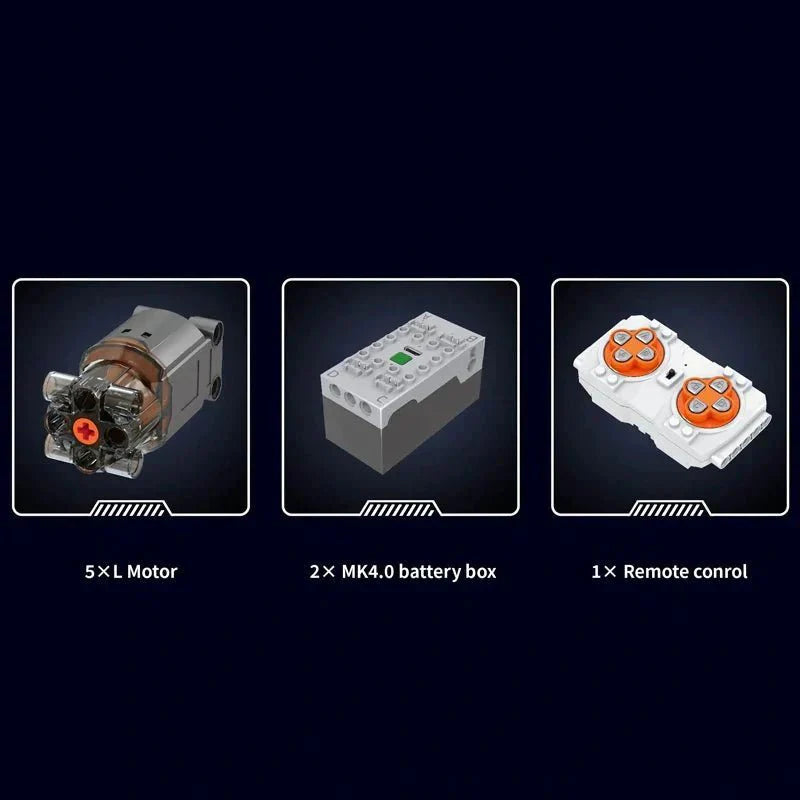 5×L Motor

2× MK4.0 battery box

1× Remote conrol