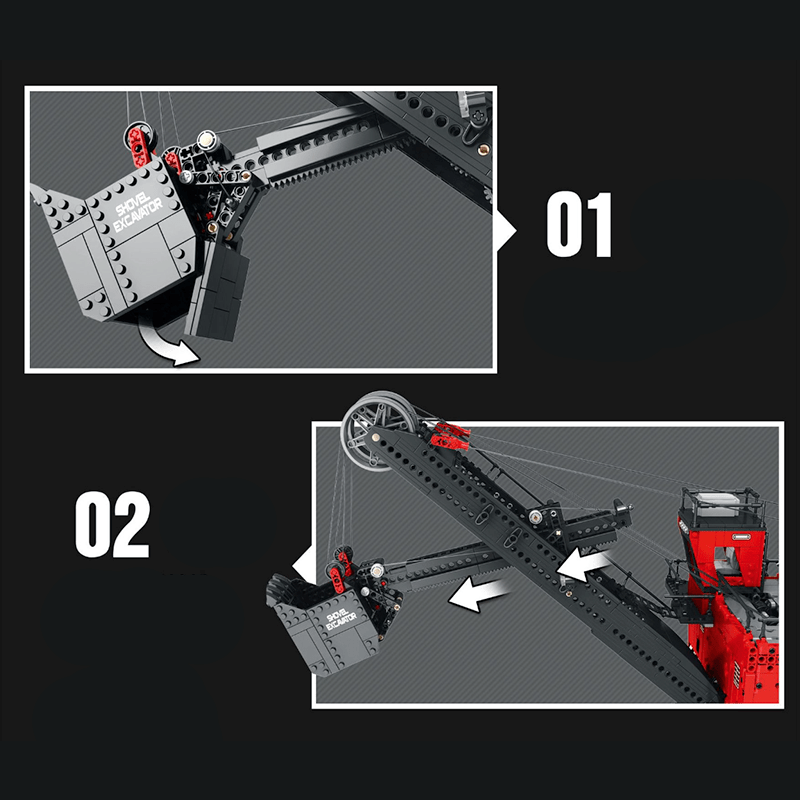 SHOVEL EXCAVATOR

01

02

SHOVEL EXCAVATOR