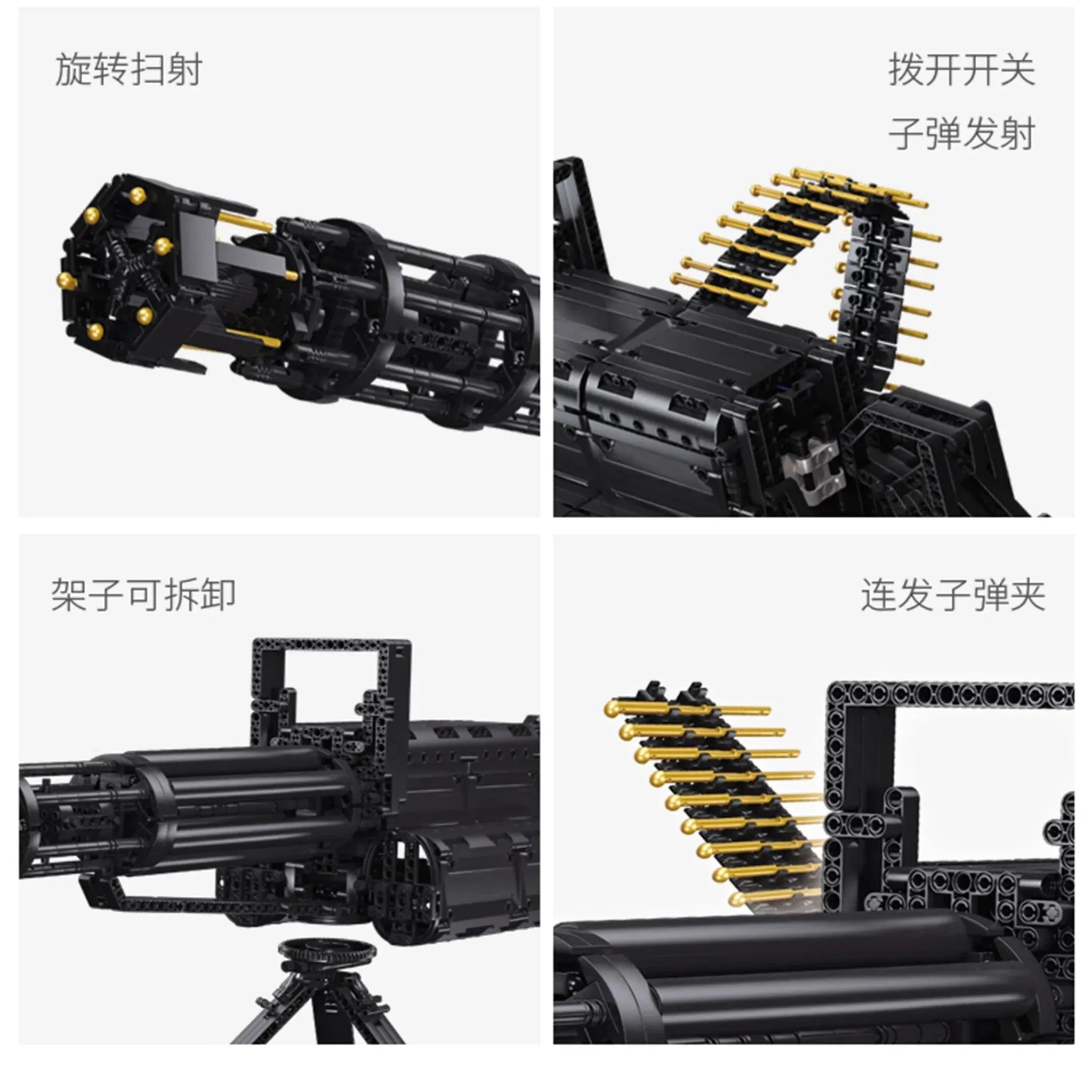 旋转扫射

拨开开关
子弹发射

架子可拆卸

连发子弹夹