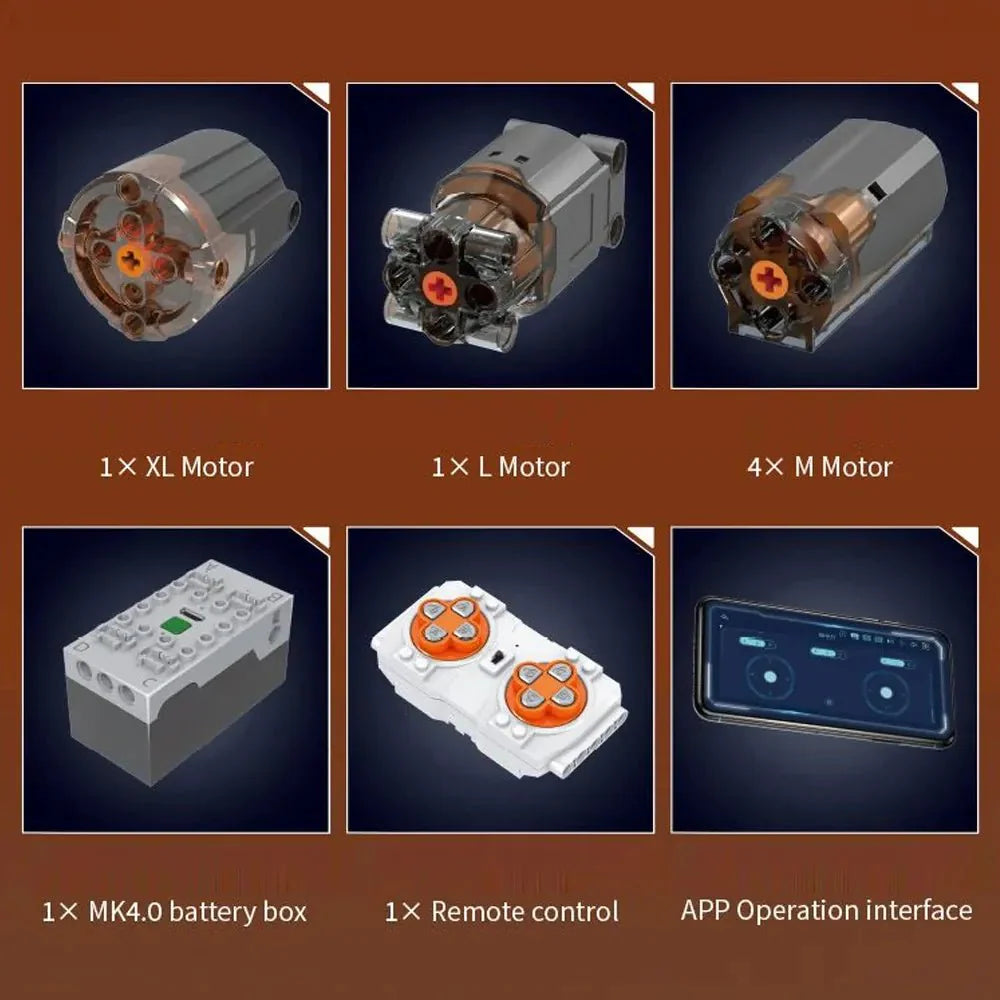 1× XL Motor

1× L Motor

4× M Motor

1× MK4.0 battery box

1× Remote control

APP Operation interface