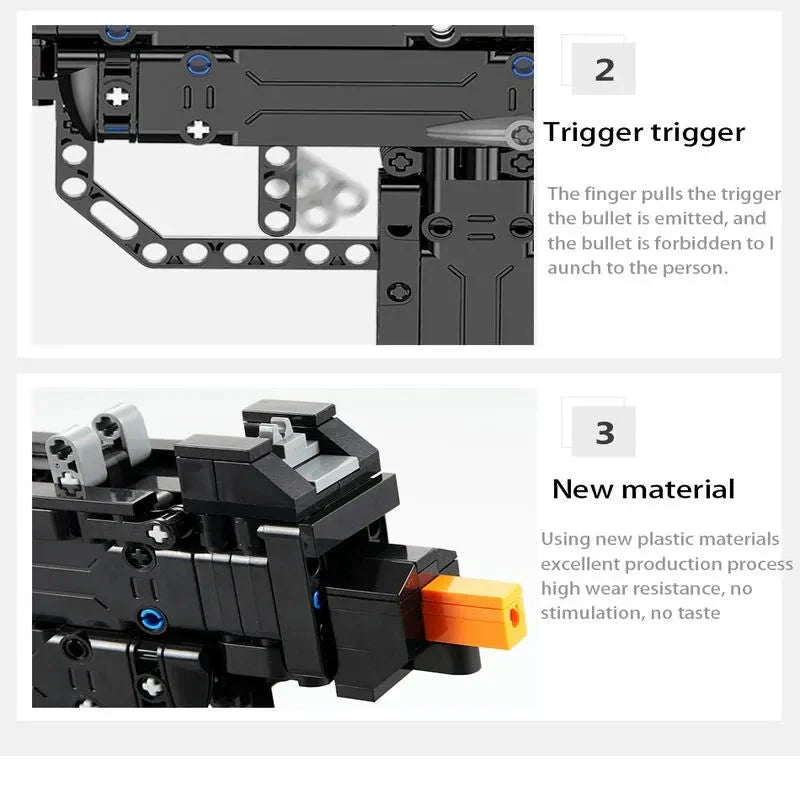 2

Trigger trigger

The finger pulls the trigger the bullet is emitted, and the bullet is forbidden to l aunch to the person.

3

New material

Using new plastic materials excellent production process high wear resistance, no stimulation, no taste