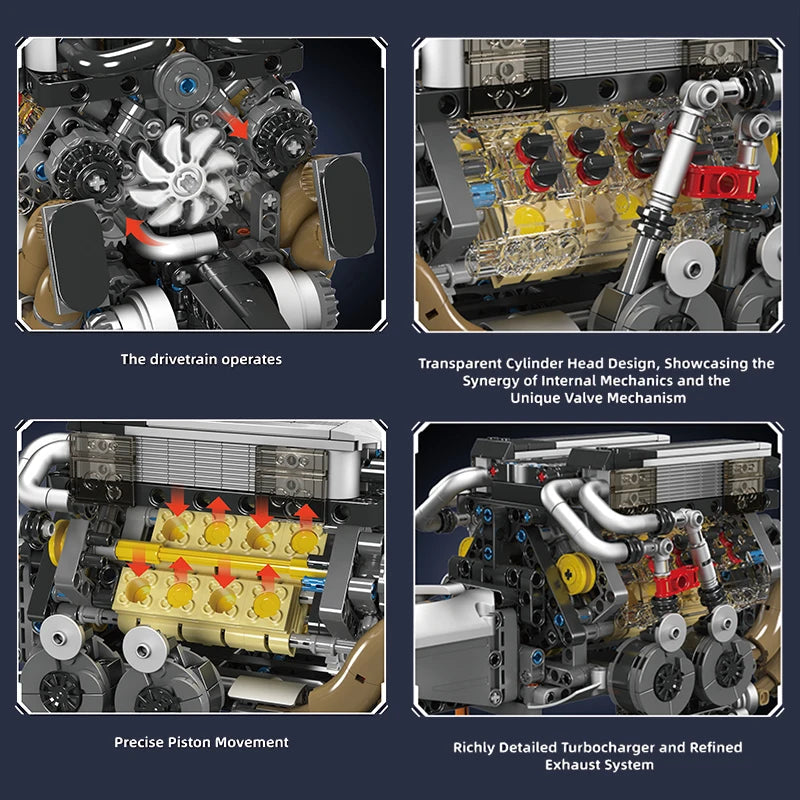 The drivetrain operates

Transparent Cylinder Head Design, Showcasing the Synergy of Internal Mechanics and the Unique Valve Mechanism

Precise Piston Movement

Richly Detailed Turbocharger and Refined Exhaust System