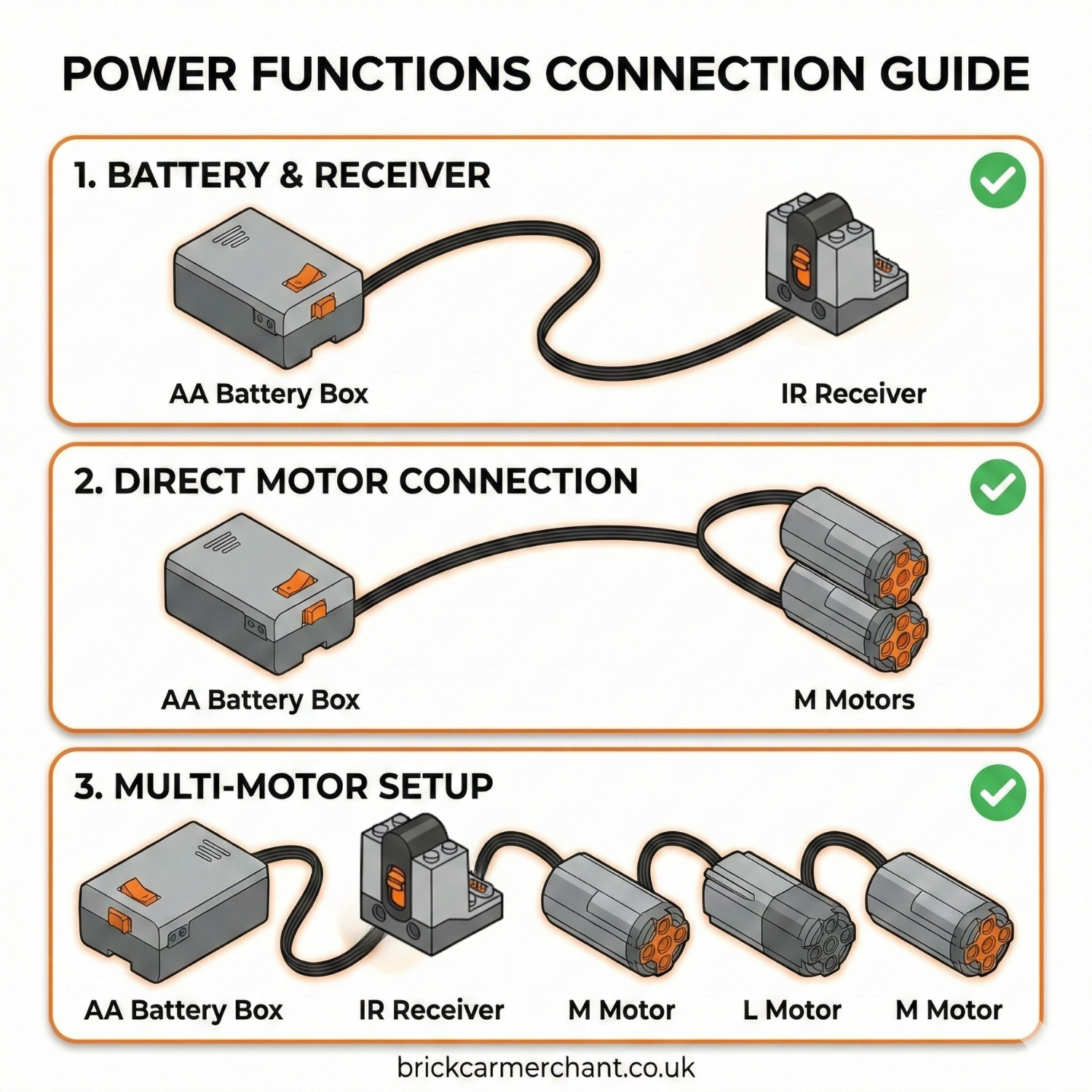 POWER FUNCTIONS CONNECTION GUIDE

1. BATTERY & RECEIVER

AA Battery Box

IR Receiver

2. DIRECT MOTOR CONNECTION

AA Battery Box

M Motors

3. MULTI-MOTOR SETUP

AA Battery Box

IR Receiver

M Motor

L Motor

M Motor

brickcarmerchant.co.uk