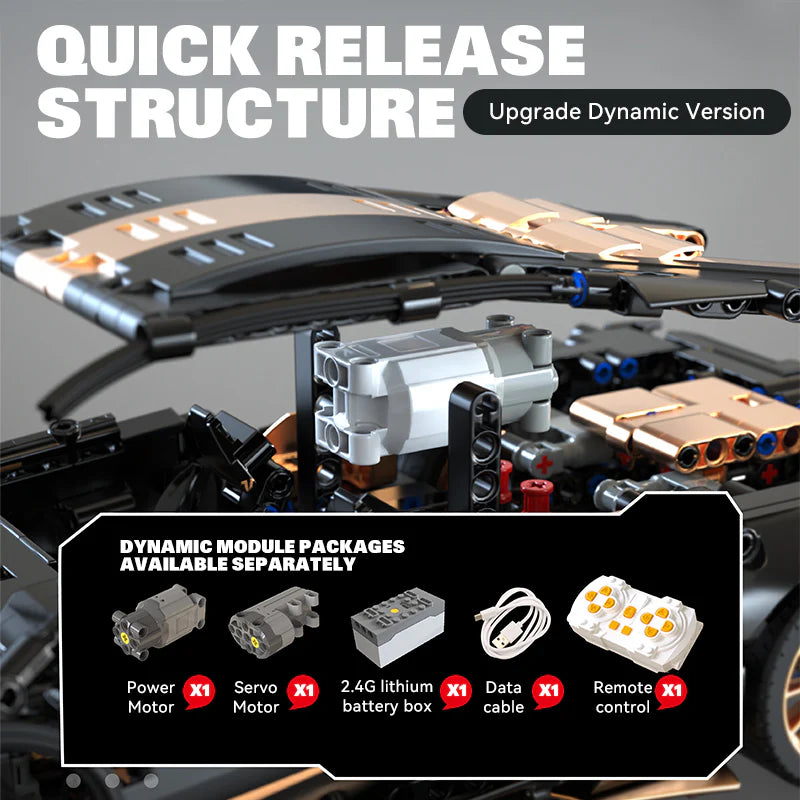 QUICK RELEASE STRUCTURE

Upgrade Dynamic Version

DYNAMIC MODULE PACKAGES AVAILABLE SEPARATELY

Power Motor X1

Servo Motor X1

2.4G lithium battery box X1

Data cable X1

Remote control X1