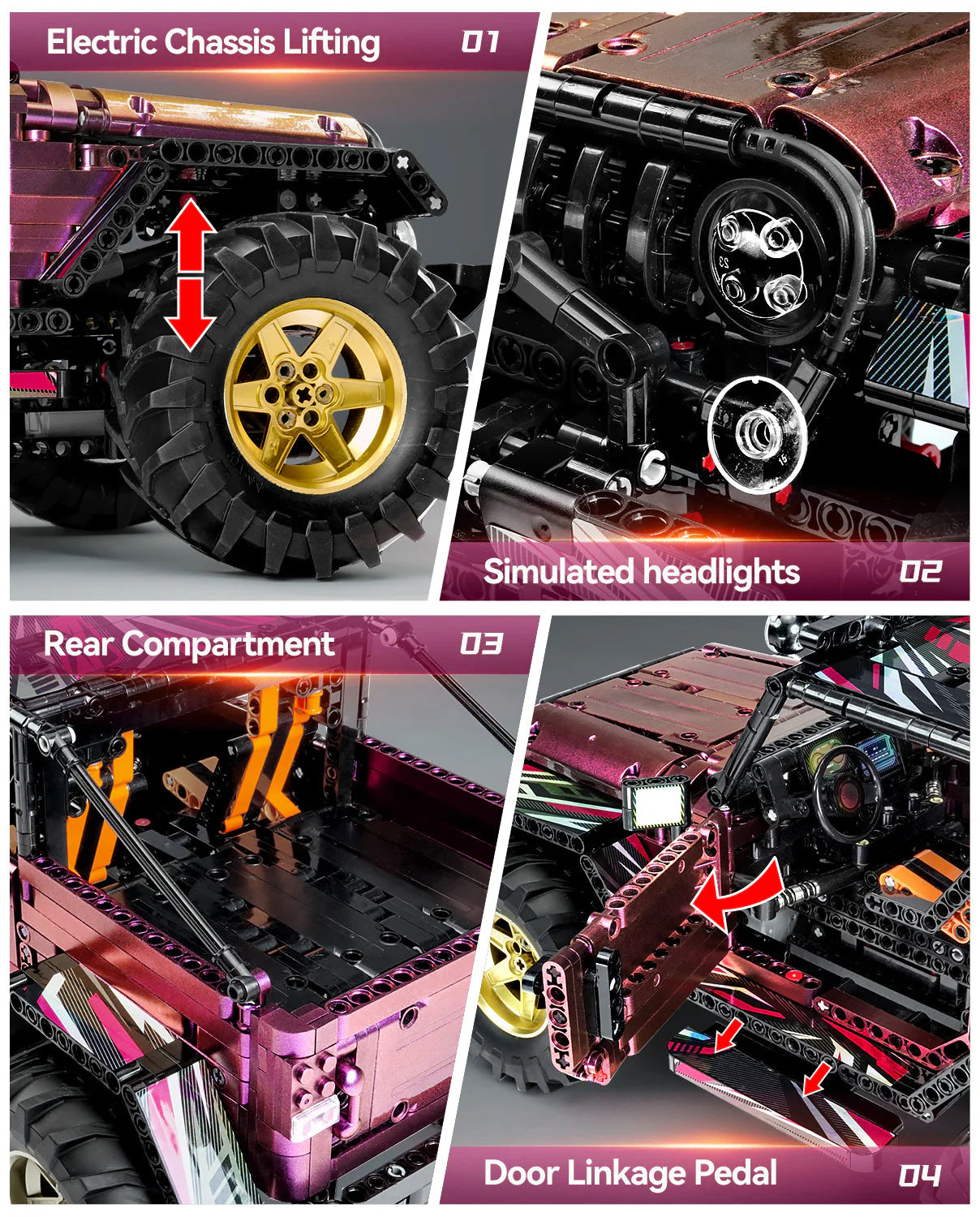 Electric Chassis Lifting 01

Simulated headlights 02

Rear Compartment 03

Door Linkage Pedal 04